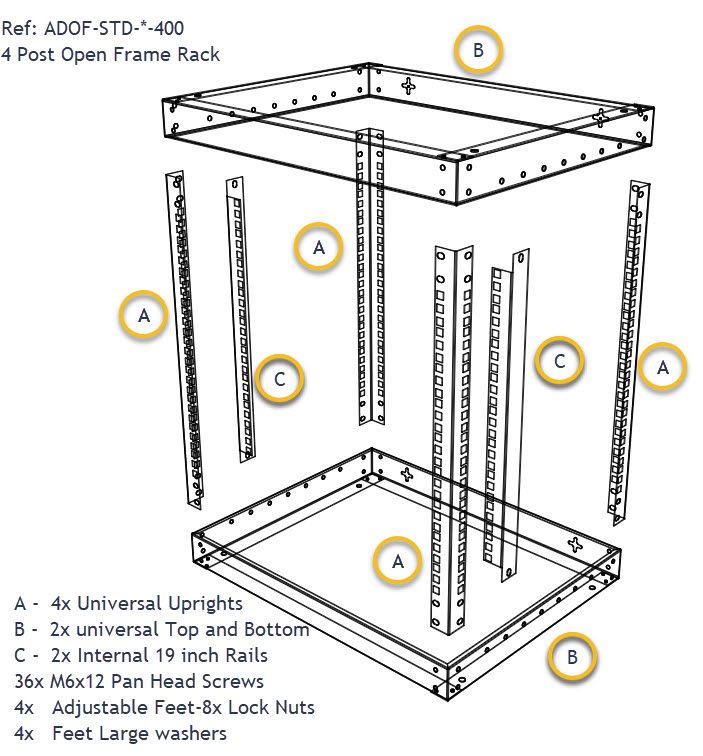 Ref: ADOF-STD-*-400
4 Post Open Frame Rack

B

A

A

C

C

A

A

B

A - 4x Universal Uprights
B - 2x universal Top and Bottom
C - 2x Internal 19 inch Rails
36x M6x12 Pan Head Screws
4x Adjustable Feet-8x Lock Nuts
4x Feet Large washers